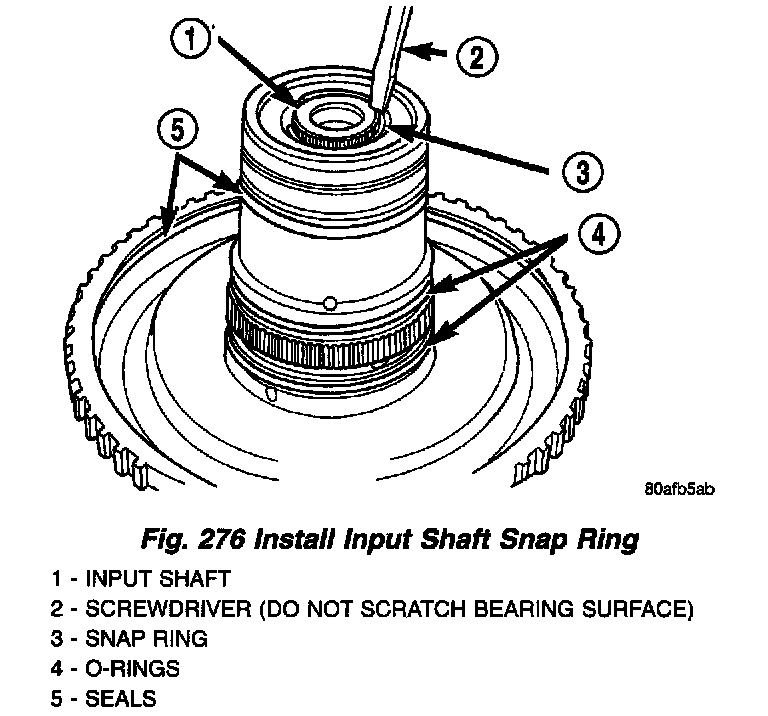 1
2
5
3
4
80afb5ab

Fig. 276 Install Input Shaft Snap Ring

1 - INPUT SHAFT
2 - SCREWDRIVER (DO NOT SCRATCH BEARING SURFACE)
3 - SNAP RING
4 - O-RINGS
5 - SEALS