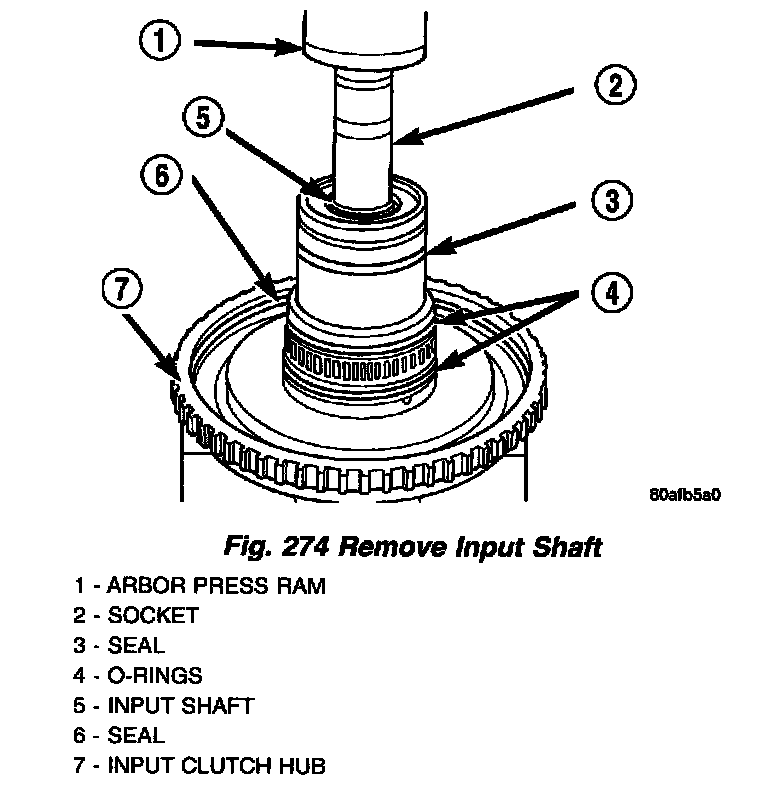 1
2
5
6
3
7
4

80afb5a0

Fig. 274 Remove Input Shaft

1 - ARBOR PRESS RAM
2 - SOCKET
3 - SEAL
4 - O-RINGS
5 - INPUT SHAFT
6 - SEAL
7 - INPUT CLUTCH HUB