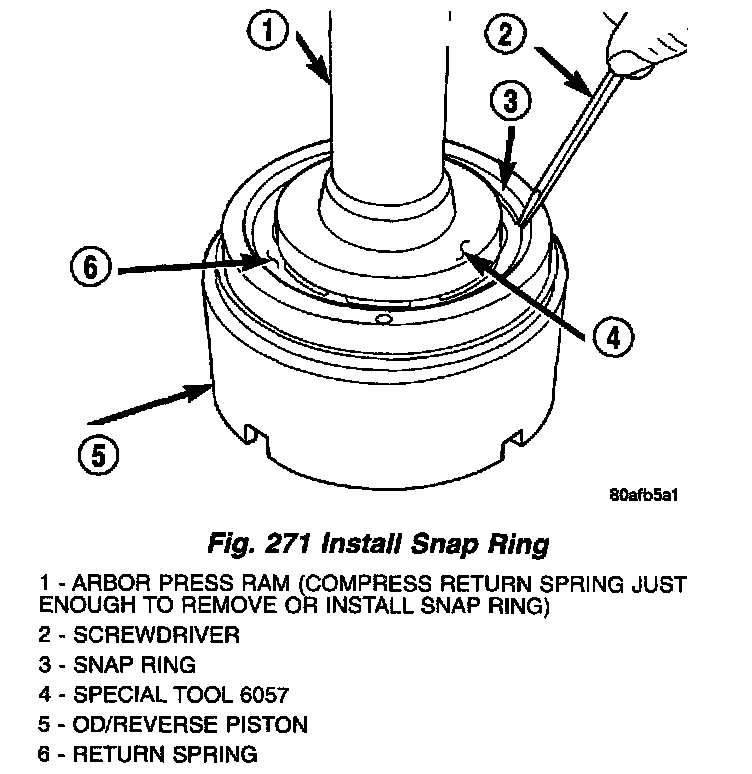 1
2
3
6
4
5
80afb5a1

Fig. 271 Install Snap Ring

1 - ARBOR PRESS RAM (COMPRESS RETURN SPRING JUST ENOUGH TO REMOVE OR INSTALL SNAP RING)
2 - SCREWDRIVER
3 - SNAP RING
4 - SPECIAL TOOL 6057
5 - OD/REVERSE PISTON
6 - RETURN SPRING