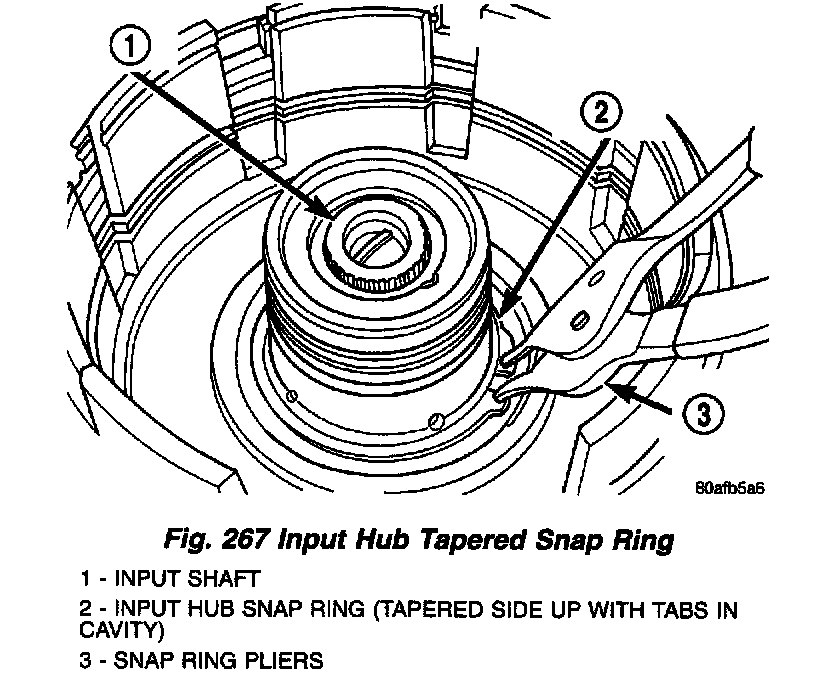 1

2

3

80afb5a6

Fig. 267 Input Hub Tapered Snap Ring

1 - INPUT SHAFT

2 - INPUT HUB SNAP RING (TAPERED SIDE UP WITH TABS IN CAVITY)

3 - SNAP RING PLIERS