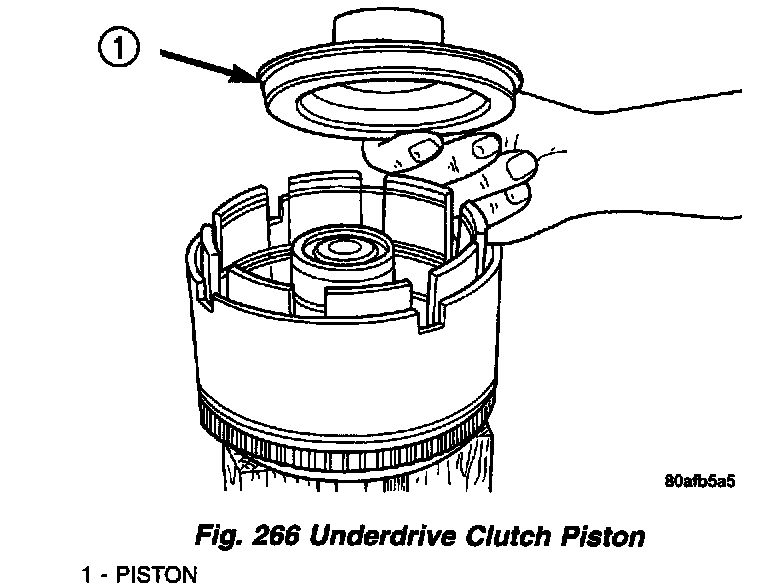 1

80afb5a5

Fig. 266 Underdrive Clutch Piston

1 - PISTON