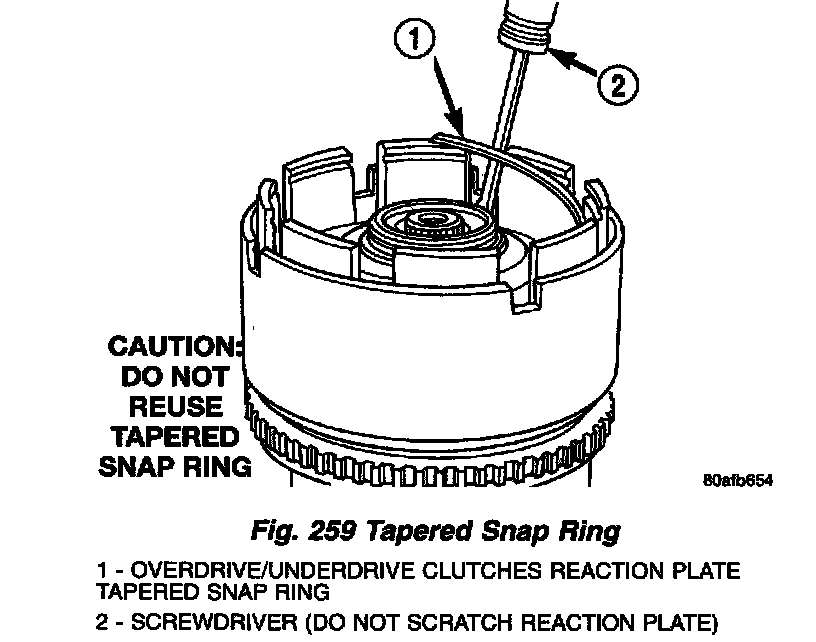 1

2

CAUTION: DO NOT REUSE TAPERED SNAP RING

80afb654

Fig. 259 Tapered Snap Ring

1 - OVERDRIVE/UNDERDRIVE CLUTCHES REACTION PLATE TAPERED SNAP RING

2 - SCREWDRIVER (DO NOT SCRATCH REACTION PLATE)