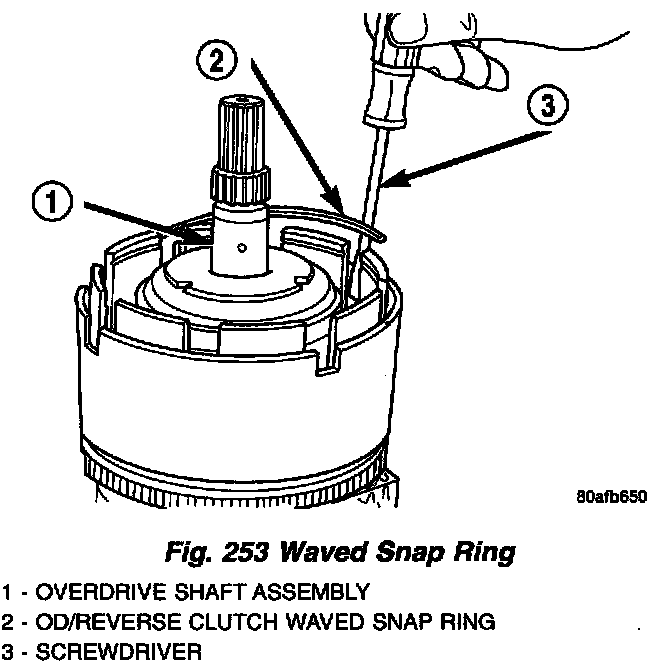 2

3

1

80afb650

Fig. 253 Waved Snap Ring

1 - OVERDRIVE SHAFT ASSEMBLY
2 - OD/REVERSE CLUTCH WAVED SNAP RING
3 - SCREWDRIVER