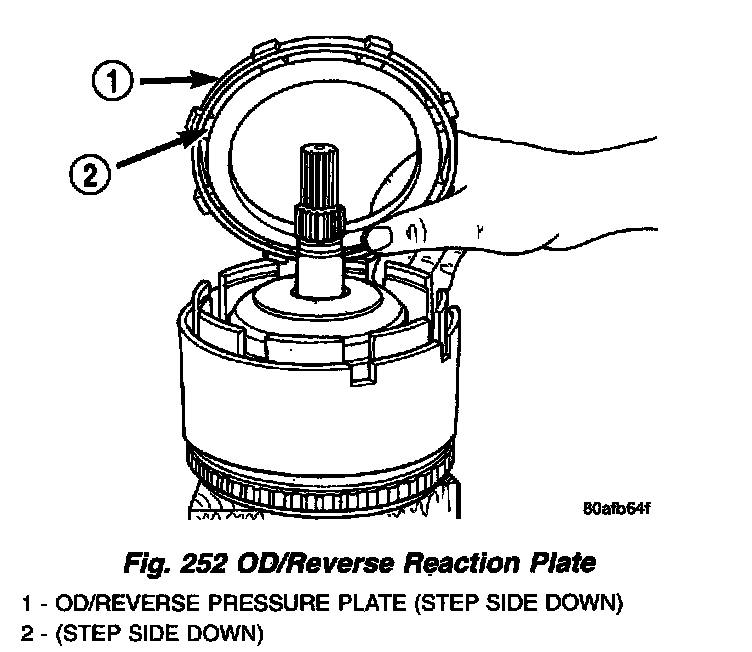 1
2
80afb64f
Fig. 252 OD/Reverse Reaction Plate
1 - OD/REVERSE PRESSURE PLATE (STEP SIDE DOWN)
2 - (STEP SIDE DOWN)