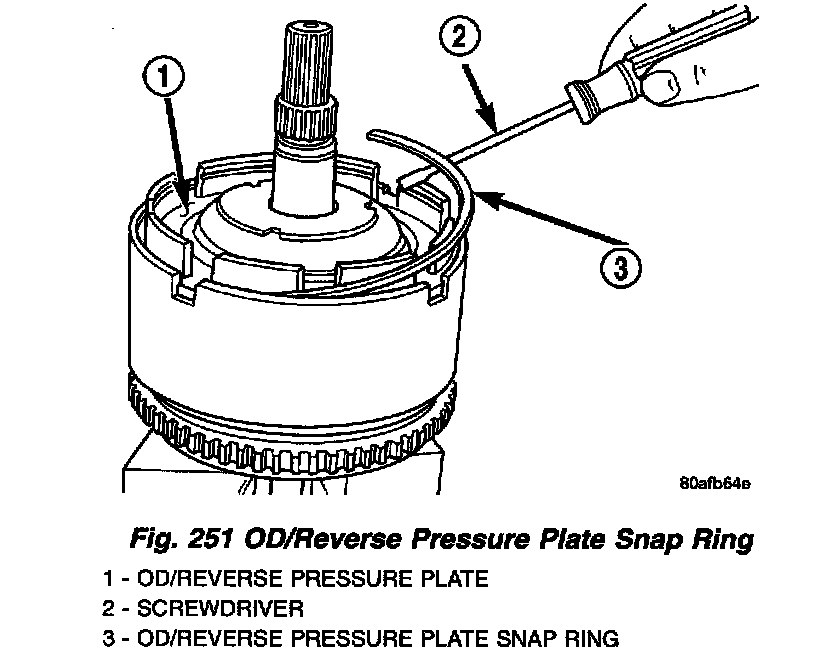 1

2

3

80afb64e

Fig. 251 OD/Reverse Pressure Plate Snap Ring

1 - OD/REVERSE PRESSURE PLATE
2 - SCREWDRIVER
3 - OD/REVERSE PRESSURE PLATE SNAP RING