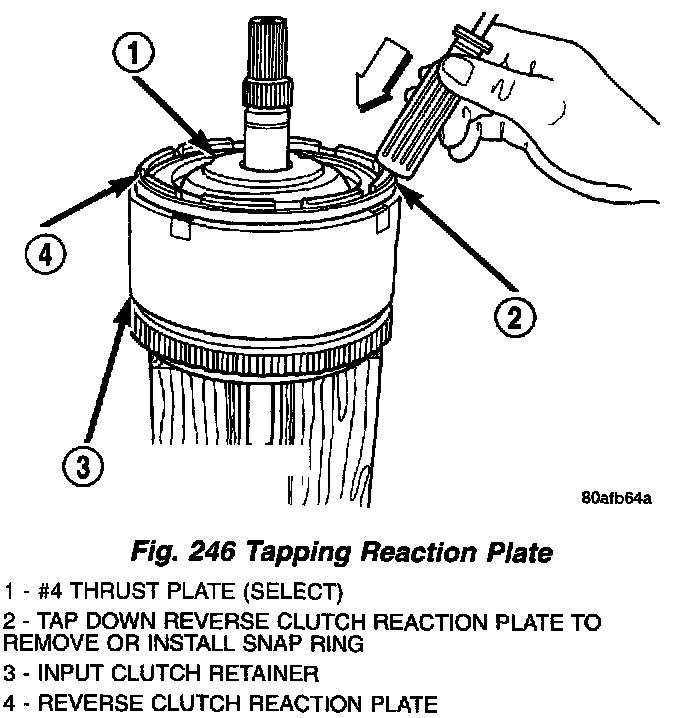 1

4

2

3

80afb64a

Fig. 246 Tapping Reaction Plate

1 - #4 THRUST PLATE (SELECT)

2 - TAP DOWN REVERSE CLUTCH REACTION PLATE TO REMOVE OR INSTALL SNAP RING

3 - INPUT CLUTCH RETAINER

4 - REVERSE CLUTCH REACTION PLATE