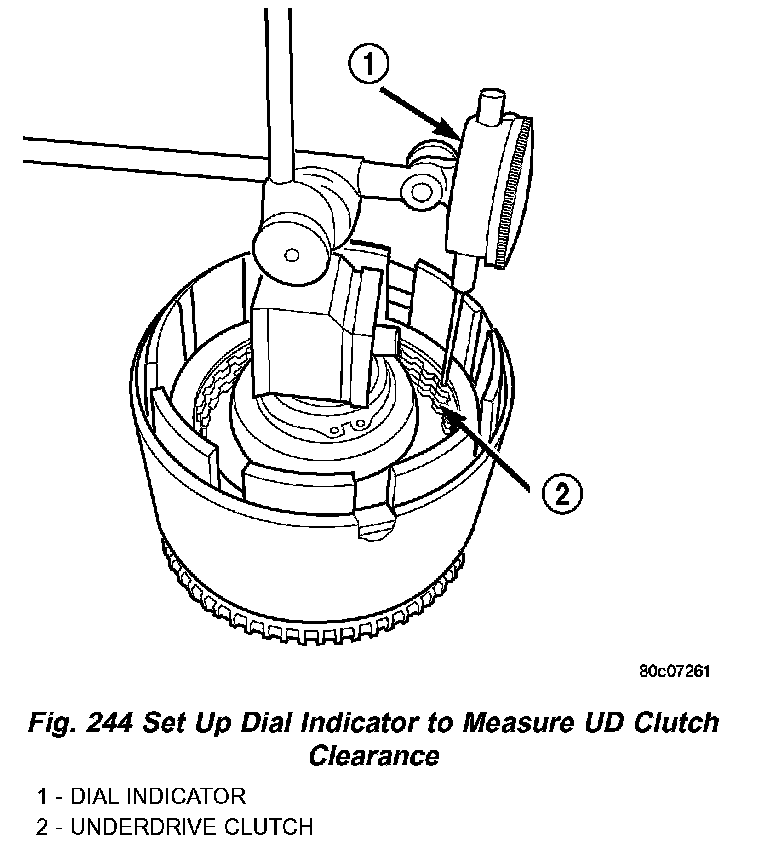 1

2

80c07261

Fig. 244 Set Up Dial Indicator to Measure UD Clutch Clearance

1 - DIAL INDICATOR
2 - UNDERDRIVE CLUTCH