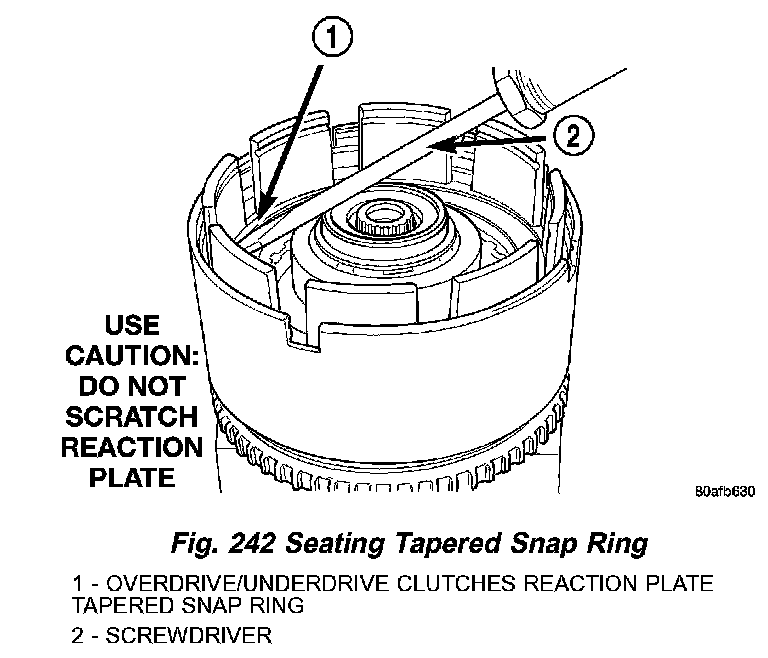 1

2

USE CAUTION: DO NOT SCRATCH REACTION PLATE

80afb630

Fig. 242 Seating Tapered Snap Ring

1 - OVERDRIVE/UNDERDRIVE CLUTCHES REACTION PLATE TAPERED SNAP RING

2 - SCREWDRIVER