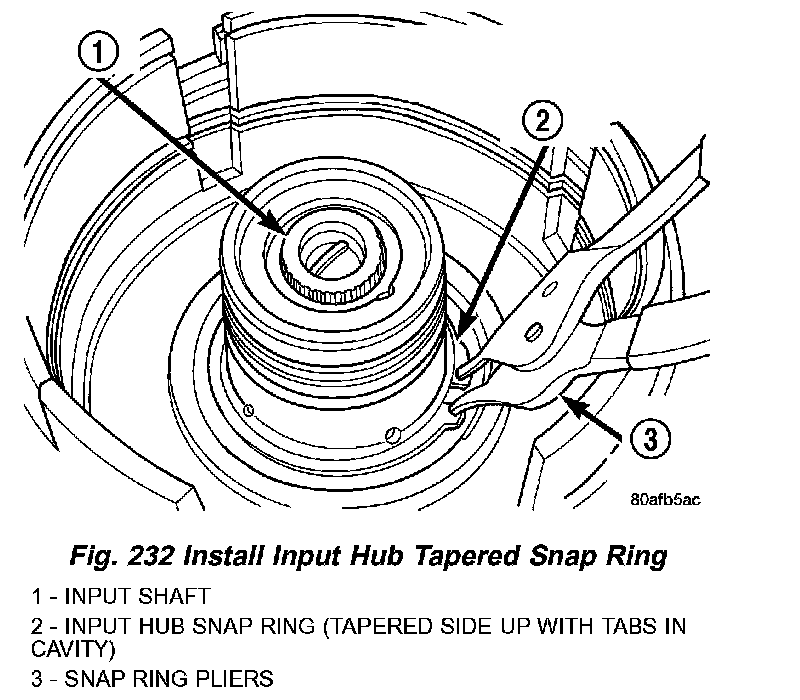 1

2

3

80afb5ac

Fig. 232 Install Input Hub Tapered Snap Ring

1 - INPUT SHAFT
2 - INPUT HUB SNAP RING (TAPERED SIDE UP WITH TABS IN CAVITY)
3 - SNAP RING PLIERS