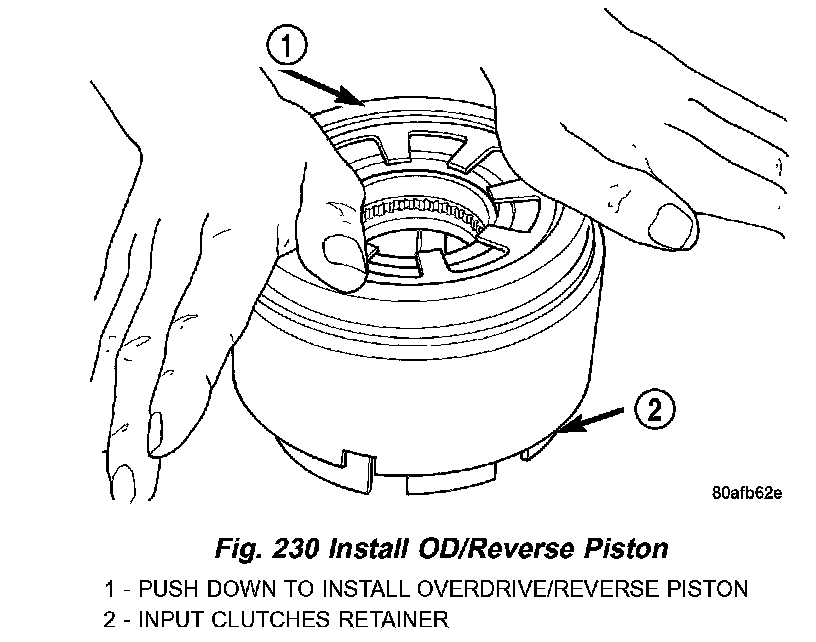 1

2

80afb62e

Fig. 230 Install OD/Reverse Piston

1 - PUSH DOWN TO INSTALL OVERDRIVE/REVERSE PISTON
2 - INPUT CLUTCHES RETAINER