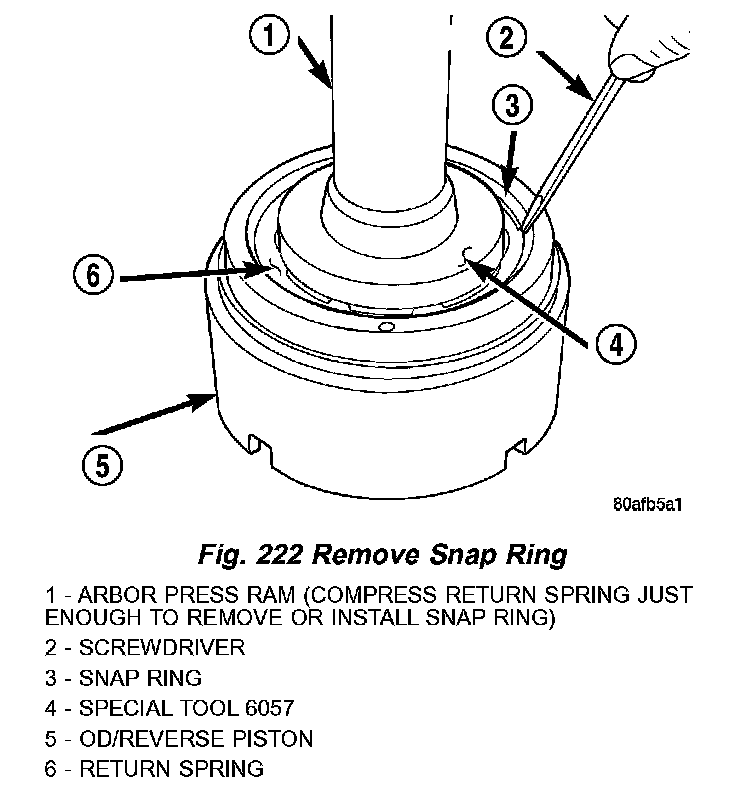 1
2
3
6
4
5
80afb5a1

Fig. 222 Remove Snap Ring

1 - ARBOR PRESS RAM (COMPRESS RETURN SPRING JUST ENOUGH TO REMOVE OR INSTALL SNAP RING)
2 - SCREWDRIVER
3 - SNAP RING
4 - SPECIAL TOOL 6057
5 - OD/REVERSE PISTON
6 - RETURN SPRING