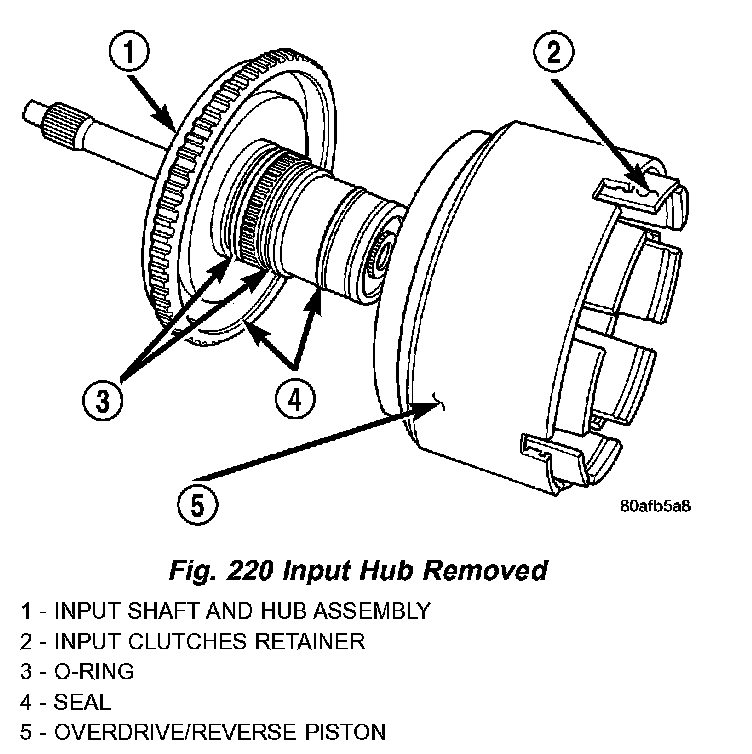 1

2

3

4

5

80afb5a8

Fig. 220 Input Hub Removed

1 - INPUT SHAFT AND HUB ASSEMBLY
2 - INPUT CLUTCHES RETAINER
3 - O-RING
4 - SEAL
5 - OVERDRIVE/REVERSE PISTON