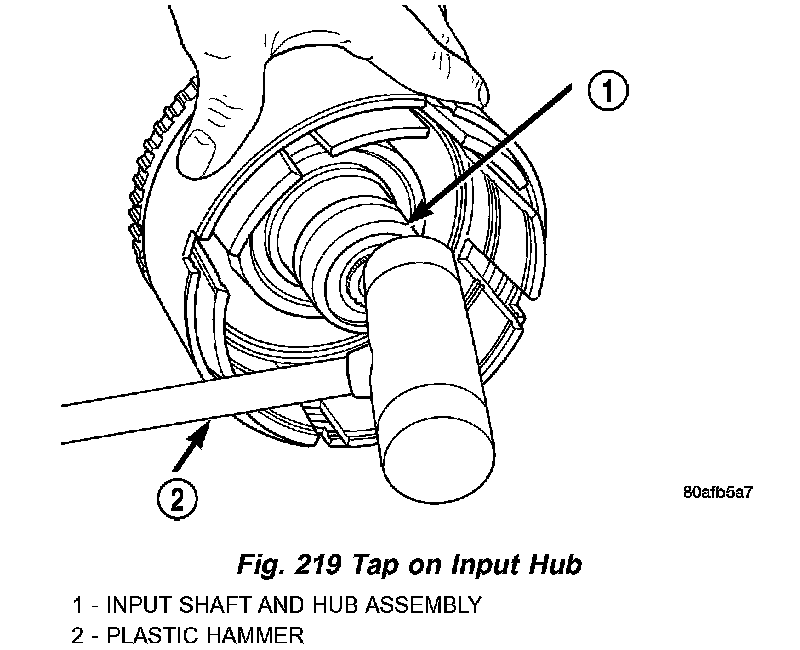 1

2

80afb5a7

Fig. 219 Tap on Input Hub

1 - INPUT SHAFT AND HUB ASSEMBLY
2 - PLASTIC HAMMER