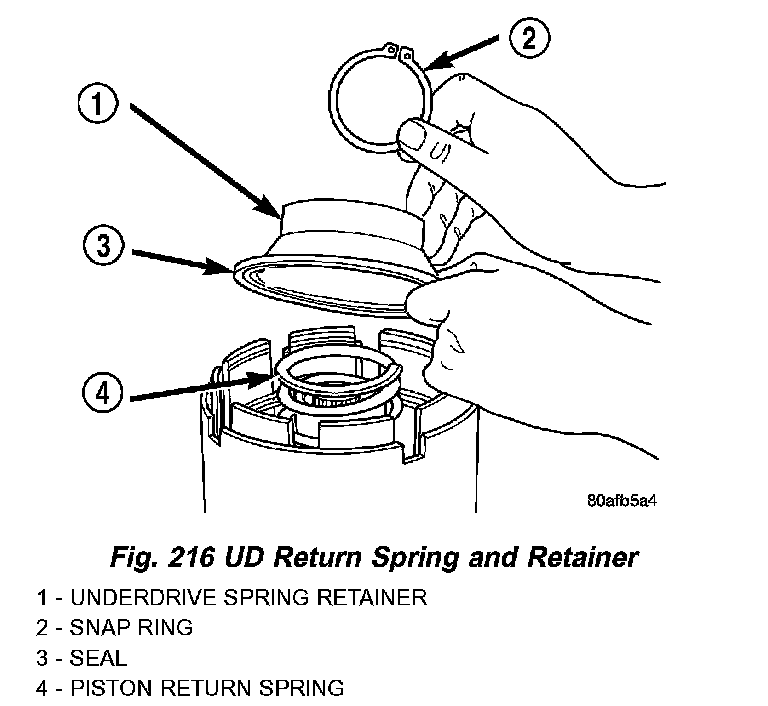 2
1
3
4
80afb5a4

Fig. 216 UD Return Spring and Retainer
1 - UNDERDRIVE SPRING RETAINER
2 - SNAP RING
3 - SEAL
4 - PISTON RETURN SPRING