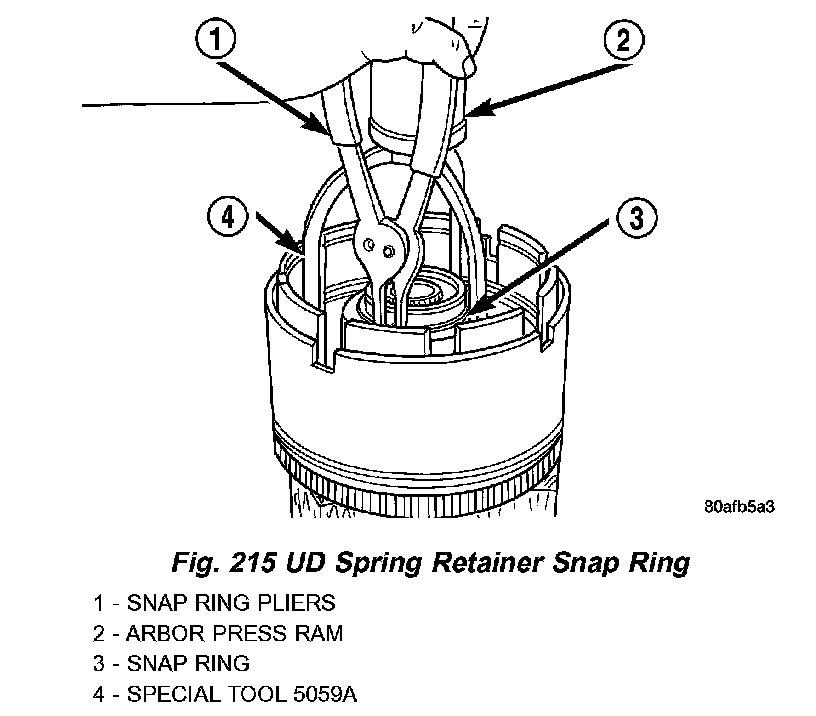 1
2
4
3
80afb5a3

Fig. 215 UD Spring Retainer Snap Ring

1 - SNAP RING PLIERS
2 - ARBOR PRESS RAM
3 - SNAP RING
4 - SPECIAL TOOL 5059A