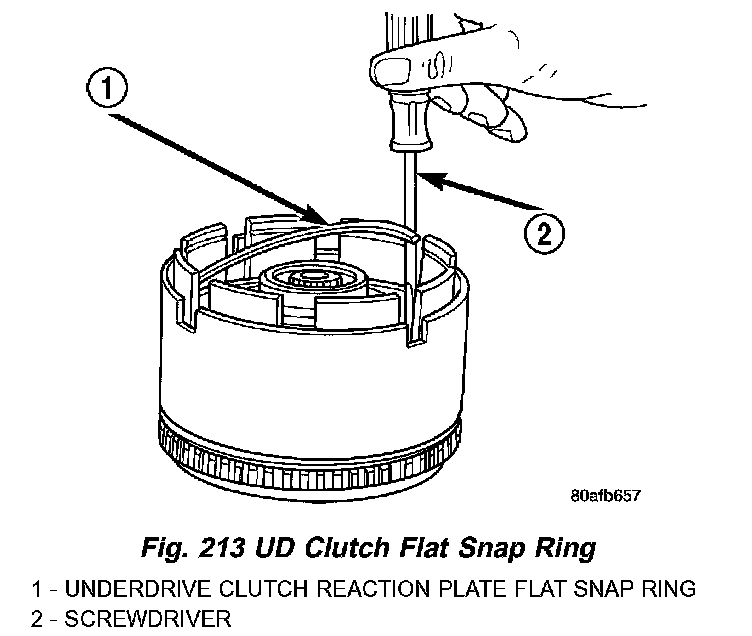 1

2

80afb657

Fig. 213 UD Clutch Flat Snap Ring

1 - UNDERDRIVE CLUTCH REACTION PLATE FLAT SNAP RING
2 - SCREWDRIVER