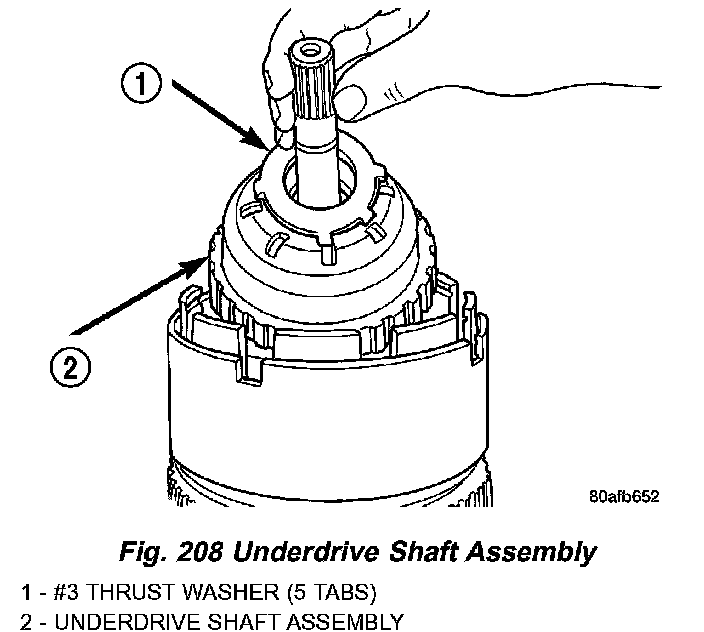 1

2

80afb652

Fig. 208 Underdrive Shaft Assembly

1 - #3 THRUST WASHER (5 TABS)
2 - UNDERDRIVE SHAFT ASSEMBLY