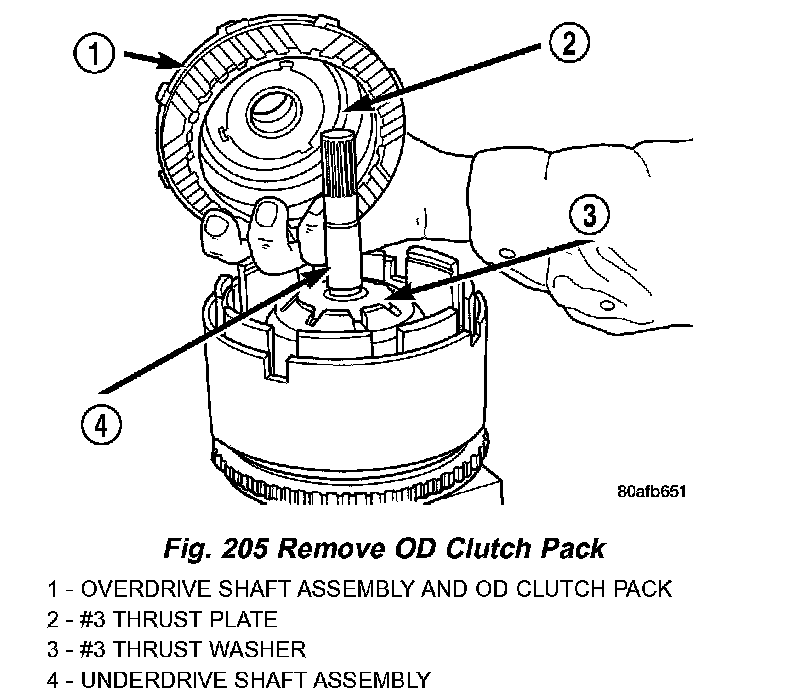 1
2
3
4
80afb651

Fig. 205 Remove OD Clutch Pack

1 - OVERDRIVE SHAFT ASSEMBLY AND OD CLUTCH PACK
2 - #3 THRUST PLATE
3 - #3 THRUST WASHER
4 - UNDERDRIVE SHAFT ASSEMBLY