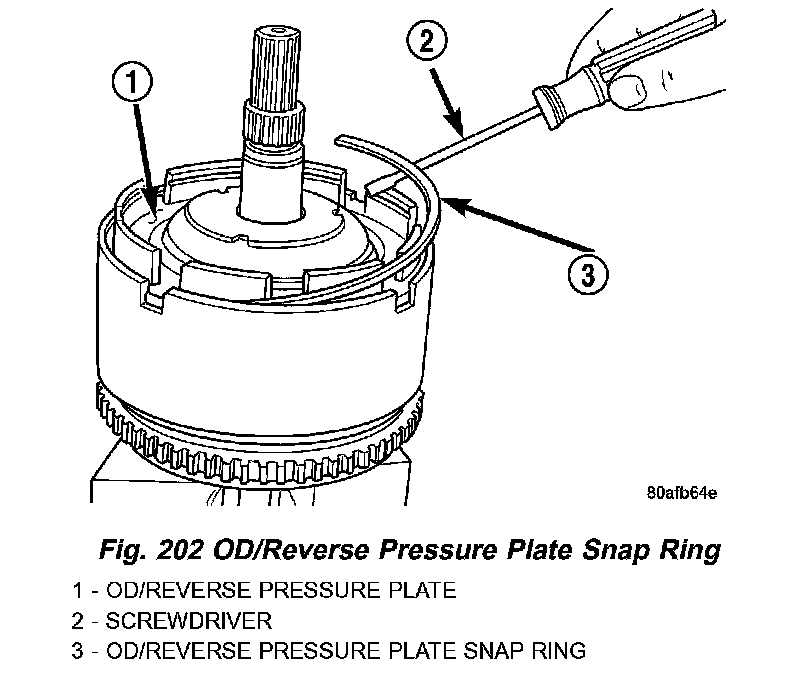 1
2
3
80afb64e

Fig. 202 OD/Reverse Pressure Plate Snap Ring

1 - OD/REVERSE PRESSURE PLATE
2 - SCREWDRIVER
3 - OD/REVERSE PRESSURE PLATE SNAP RING