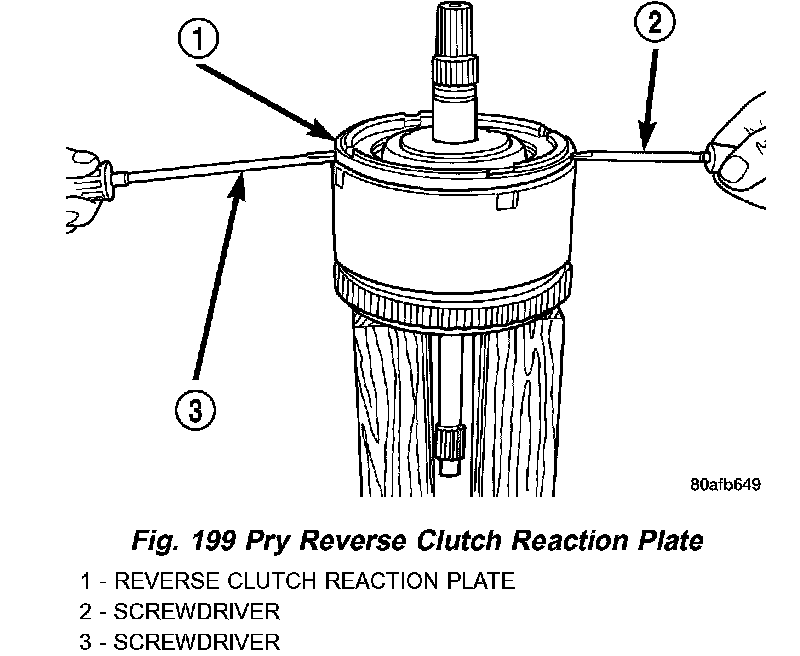 1

2

3

80afb649

Fig. 199 Pry Reverse Clutch Reaction Plate

1 - REVERSE CLUTCH REACTION PLATE
2 - SCREWDRIVER
3 - SCREWDRIVER