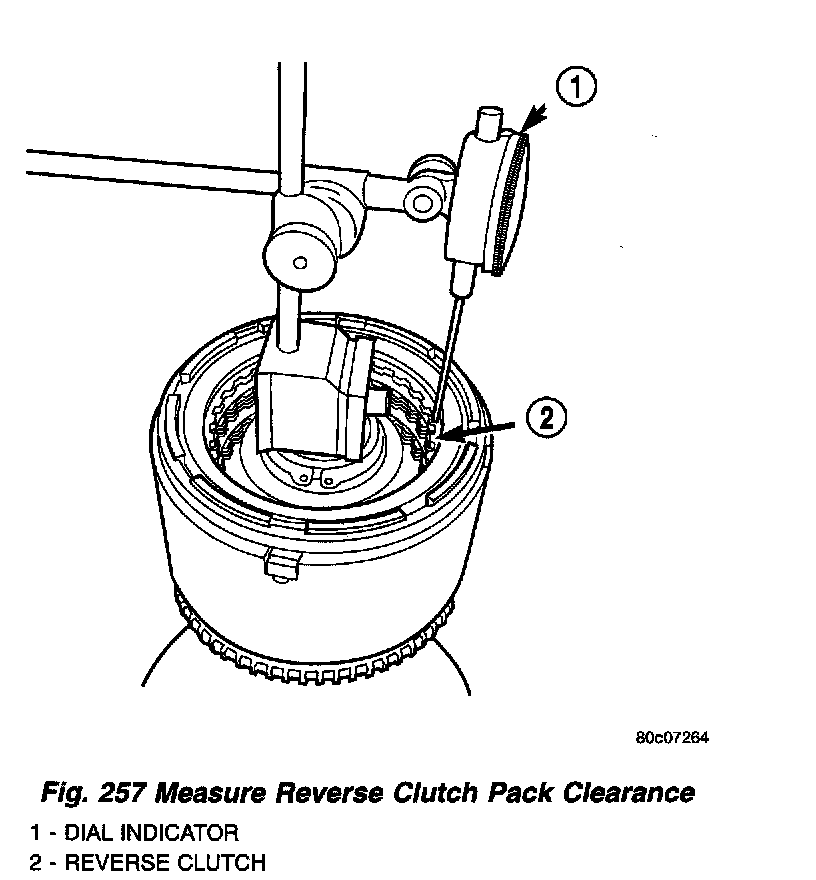 1

2

80c07264

Fig. 257 Measure Reverse Clutch Pack Clearance

1 - DIAL INDICATOR
2 - REVERSE CLUTCH