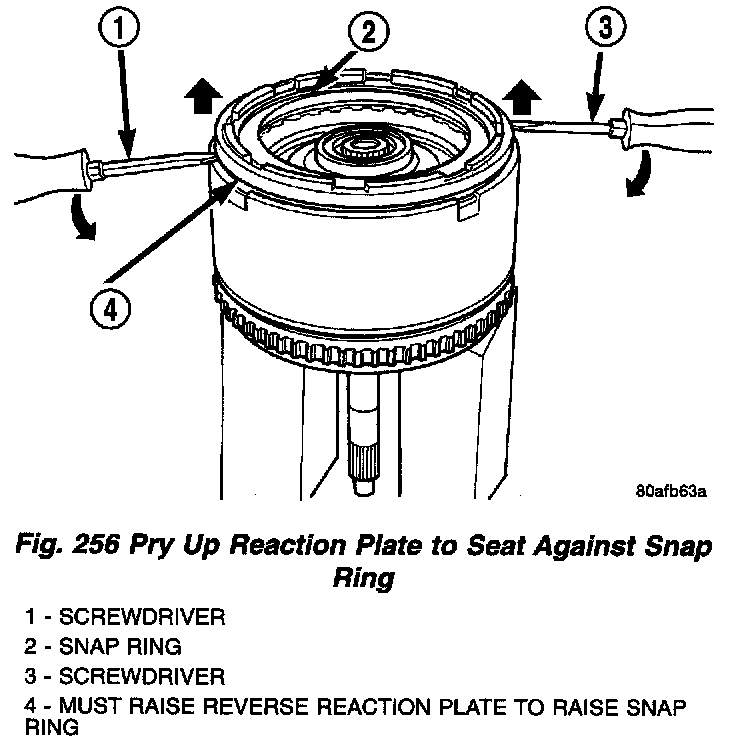 1
2
3
4
80afb63a

Fig. 256 Pry Up Reaction Plate to Seat Against Snap Ring

1 - SCREWDRIVER
2 - SNAP RING
3 - SCREWDRIVER
4 - MUST RAISE REVERSE REACTION PLATE TO RAISE SNAP RING