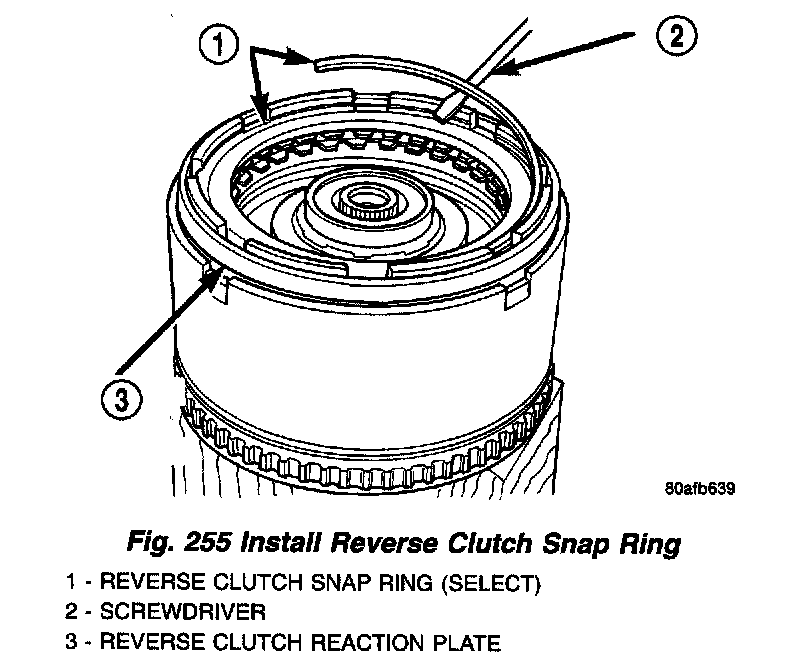 1

2

3

80afb639

Fig. 255 Install Reverse Clutch Snap Ring

1 - REVERSE CLUTCH SNAP RING (SELECT)
2 - SCREWDRIVER
3 - REVERSE CLUTCH REACTION PLATE