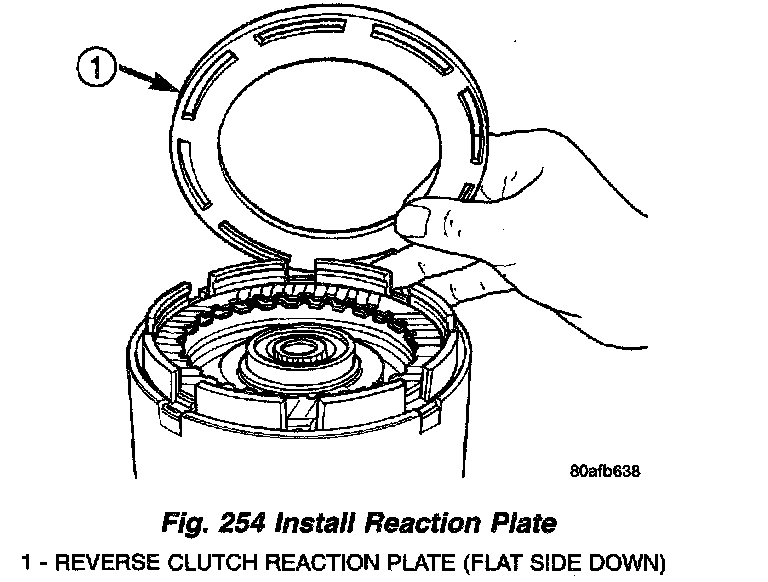 1

80afb638

Fig. 254 Install Reaction Plate

1 - REVERSE CLUTCH REACTION PLATE (FLAT SIDE DOWN)