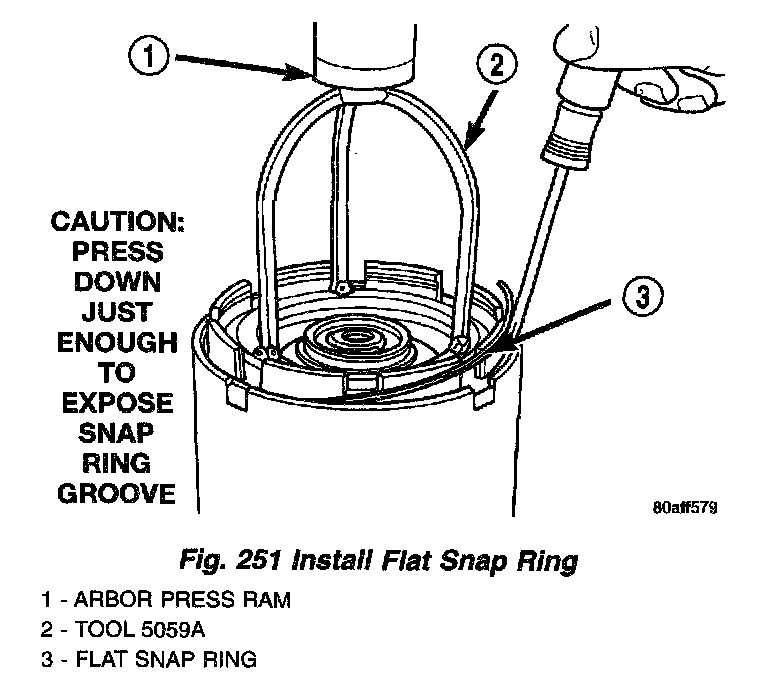 1

2

CAUTION: PRESS DOWN JUST ENOUGH TO EXPOSE SNAP RING GROOVE

3

80aff579

Fig. 251 Install Flat Snap Ring

1 - ARBOR PRESS RAM
2 - TOOL 5059A
3 - FLAT SNAP RING