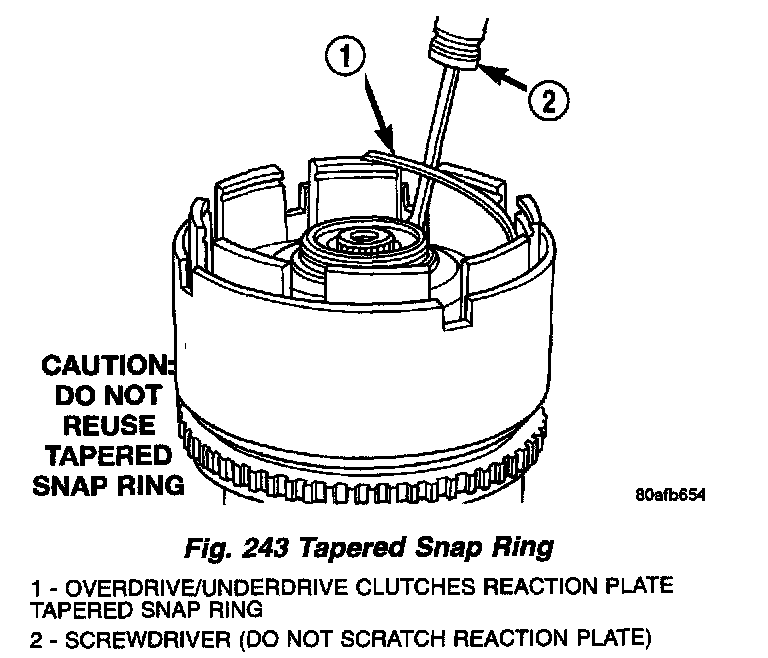 1

2

CAUTION: DO NOT REUSE TAPERED SNAP RING

80afb654

Fig. 243 Tapered Snap Ring

1 - OVERDRIVE/UNDERDRIVE CLUTCHES REACTION PLATE TAPERED SNAP RING

2 - SCREWDRIVER (DO NOT SCRATCH REACTION PLATE)