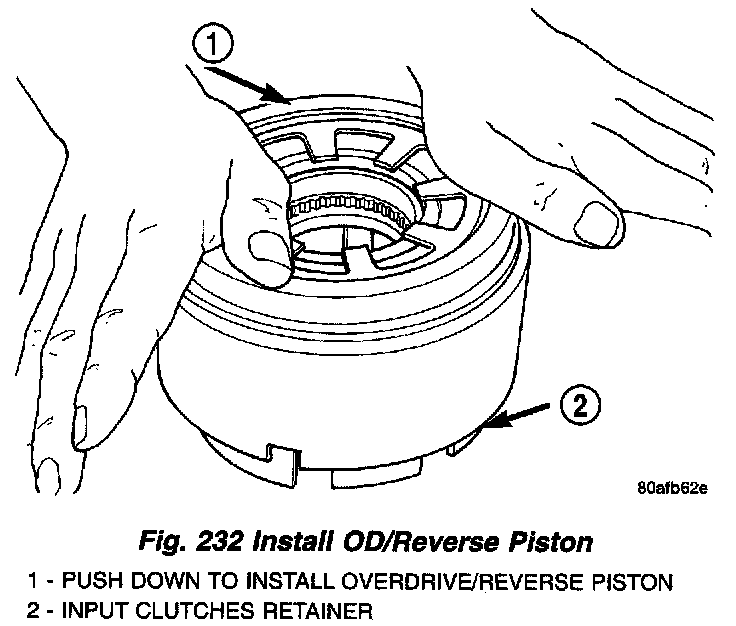 1

2

80afb62e

Fig. 232 Install OD/Reverse Piston

1 - PUSH DOWN TO INSTALL OVERDRIVE/REVERSE PISTON
2 - INPUT CLUTCHES RETAINER