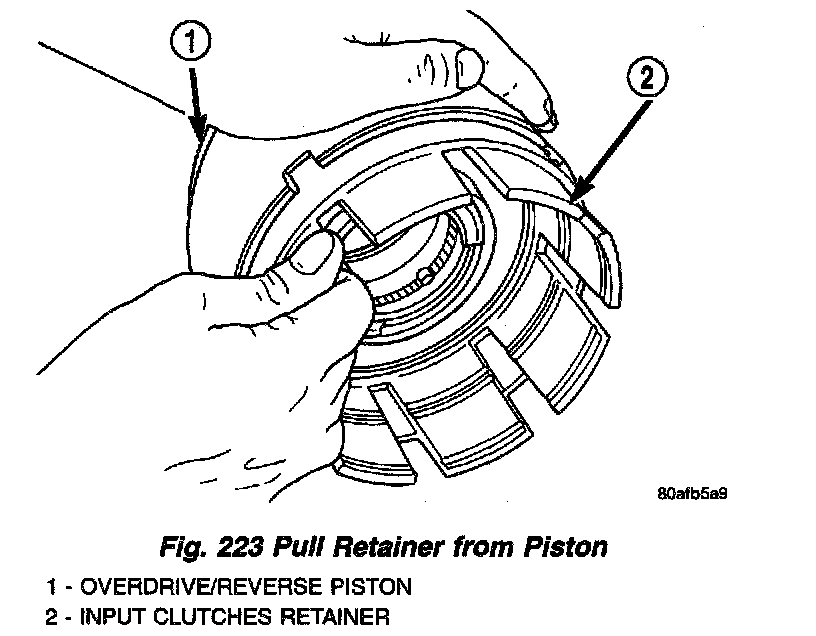 1

2

80afb5a9

Fig. 223 Pull Retainer from Piston

1 - OVERDRIVE/REVERSE PISTON
2 - INPUT CLUTCHES RETAINER