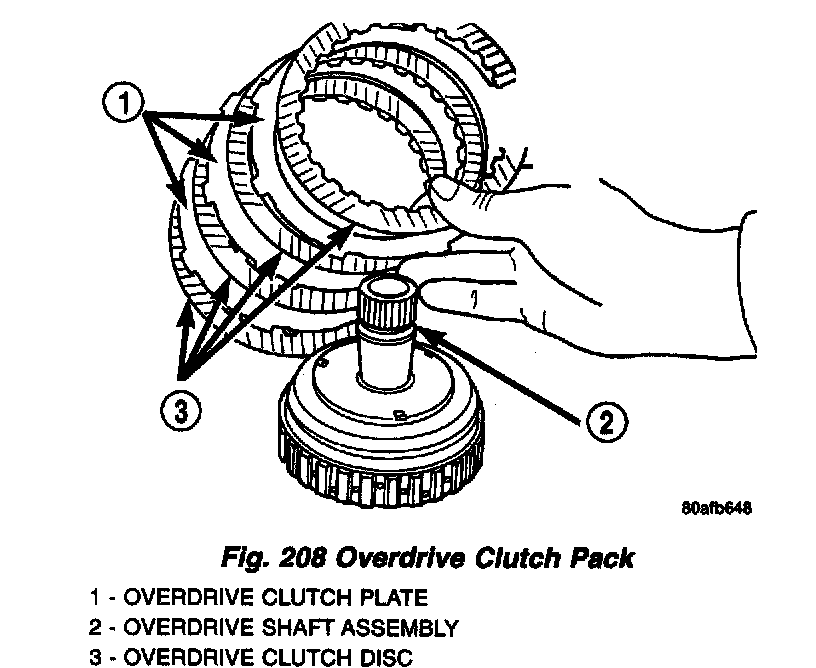 1

3

2

80afb648

Fig. 208 Overdrive Clutch Pack

1 - OVERDRIVE CLUTCH PLATE
2 - OVERDRIVE SHAFT ASSEMBLY
3 - OVERDRIVE CLUTCH DISC