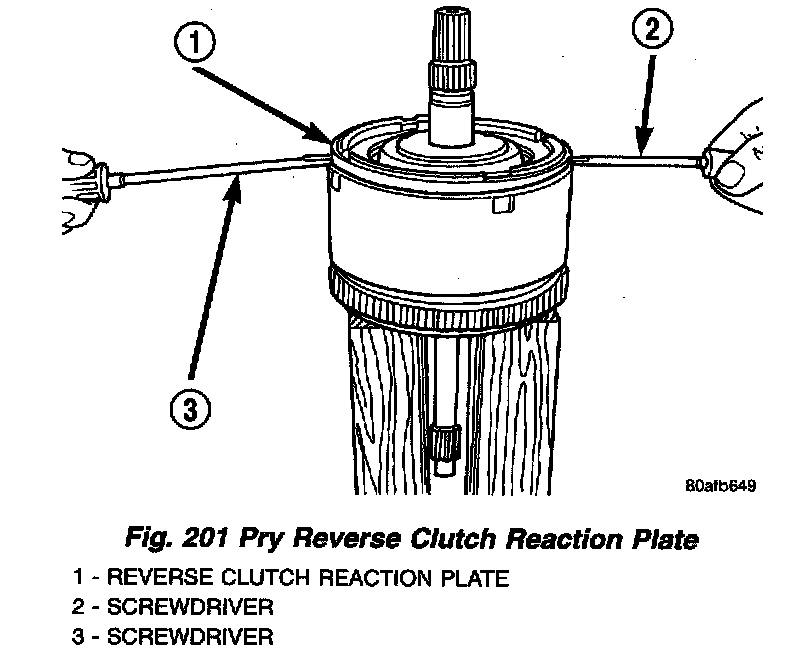 1

2

3

80afb649

Fig. 201 Pry Reverse Clutch Reaction Plate

1 - REVERSE CLUTCH REACTION PLATE
2 - SCREWDRIVER
3 - SCREWDRIVER