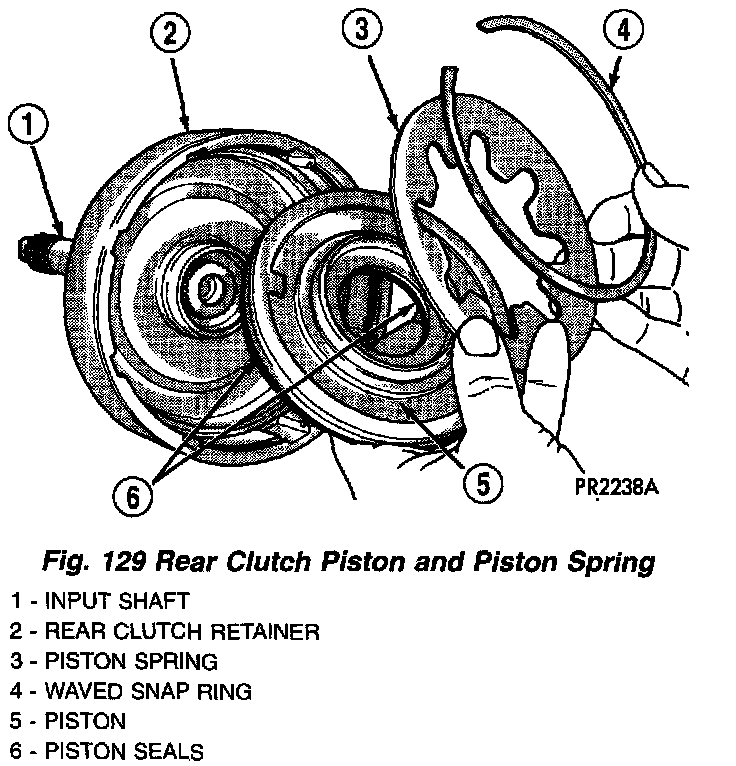 2
3
4
1
6
5
PR2238A

Fig. 129 Rear Clutch Piston and Piston Spring

1 - INPUT SHAFT
2 - REAR CLUTCH RETAINER
3 - PISTON SPRING
4 - WAVED SNAP RING
5 - PISTON
6 - PISTON SEALS