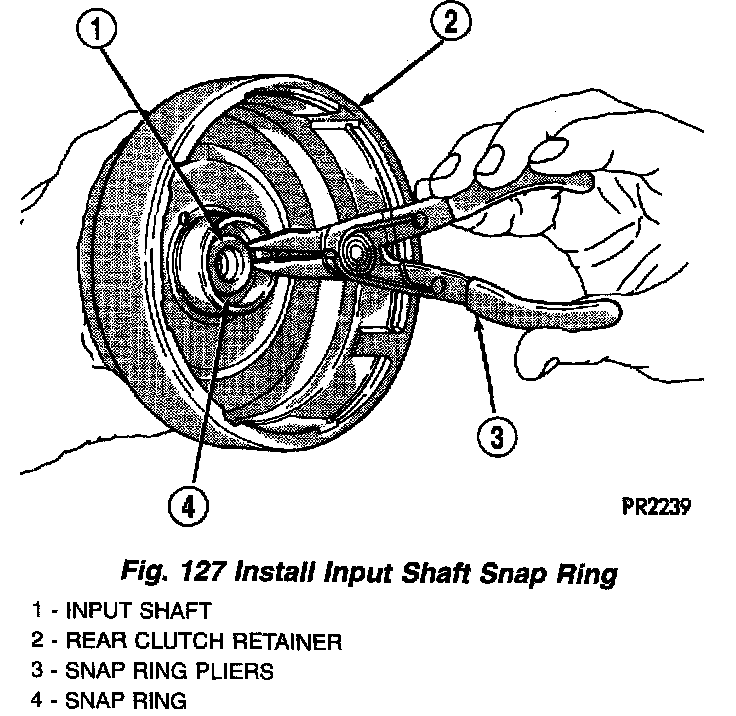 1
2
3
4
PR2239

Fig. 127 Install Input Shaft Snap Ring

1 - INPUT SHAFT
2 - REAR CLUTCH RETAINER
3 - SNAP RING PLIERS
4 - SNAP RING