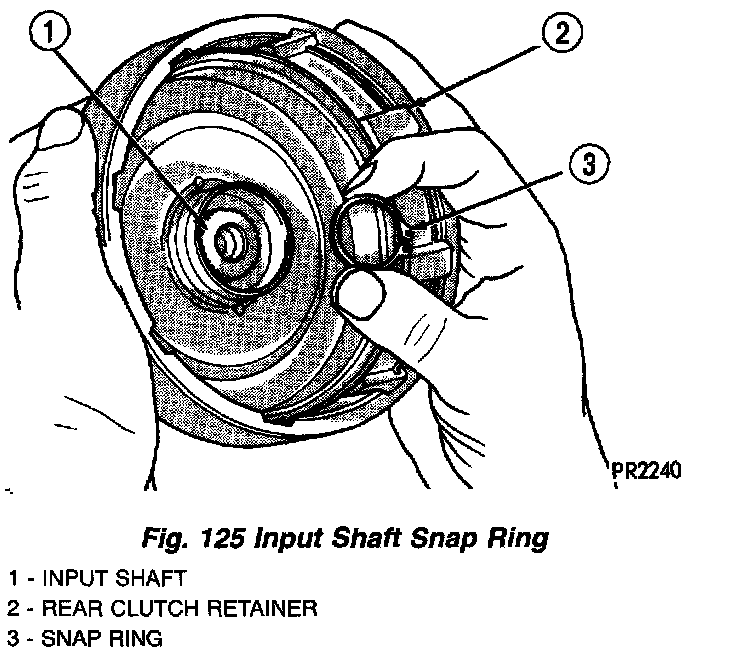 1
2
3
PR2240

Fig. 125 Input Shaft Snap Ring

1 - INPUT SHAFT
2 - REAR CLUTCH RETAINER
3 - SNAP RING