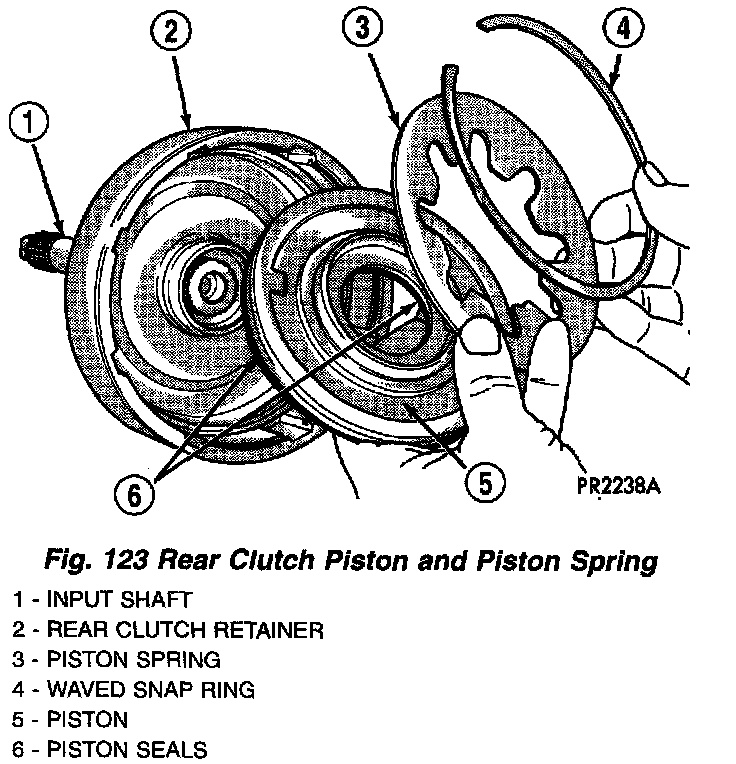 2
3
4
1
6
5
PR2238A

Fig. 123 Rear Clutch Piston and Piston Spring

1 - INPUT SHAFT
2 - REAR CLUTCH RETAINER
3 - PISTON SPRING
4 - WAVED SNAP RING
5 - PISTON
6 - PISTON SEALS