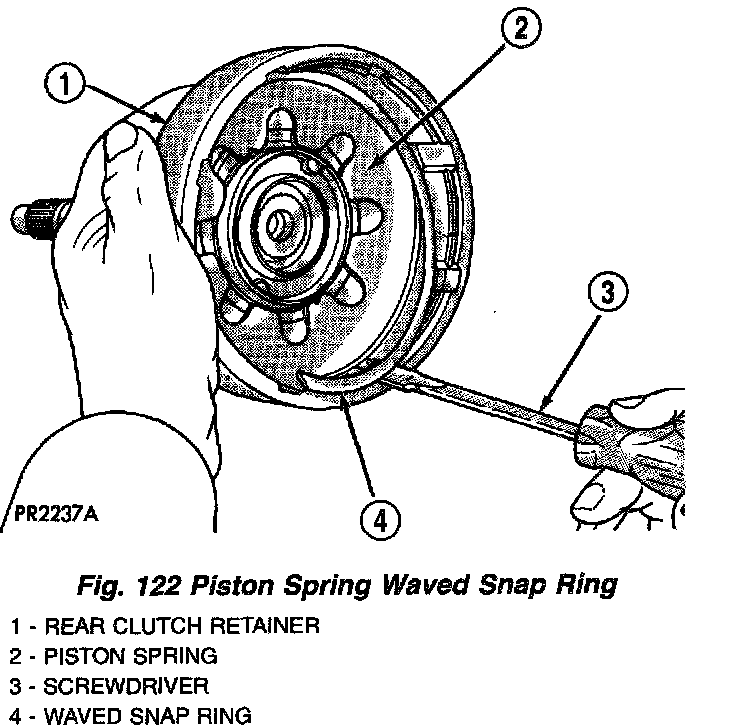 1

2

3

4

PR2237A

Fig. 122 Piston Spring Waved Snap Ring

1 - REAR CLUTCH RETAINER
2 - PISTON SPRING
3 - SCREWDRIVER
4 - WAVED SNAP RING