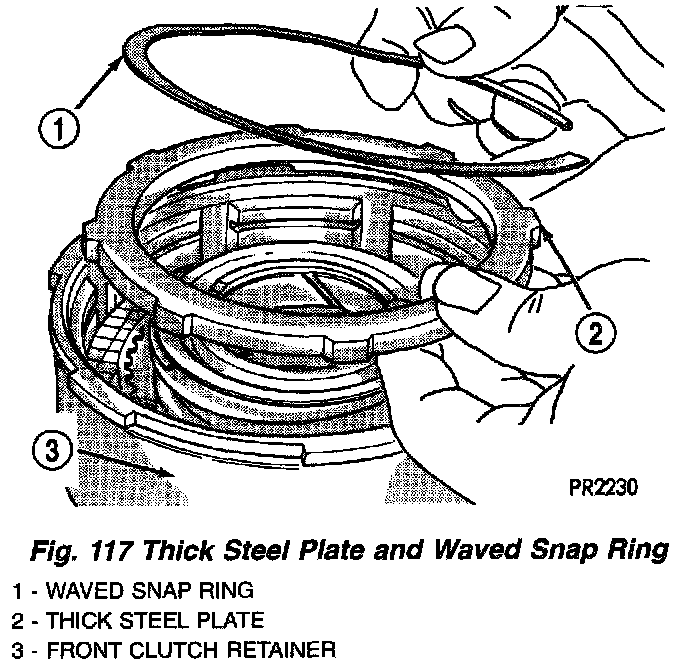 1

2

3

PR2230

Fig. 117 Thick Steel Plate and Waved Snap Ring

1 - WAVED SNAP RING
2 - THICK STEEL PLATE
3 - FRONT CLUTCH RETAINER