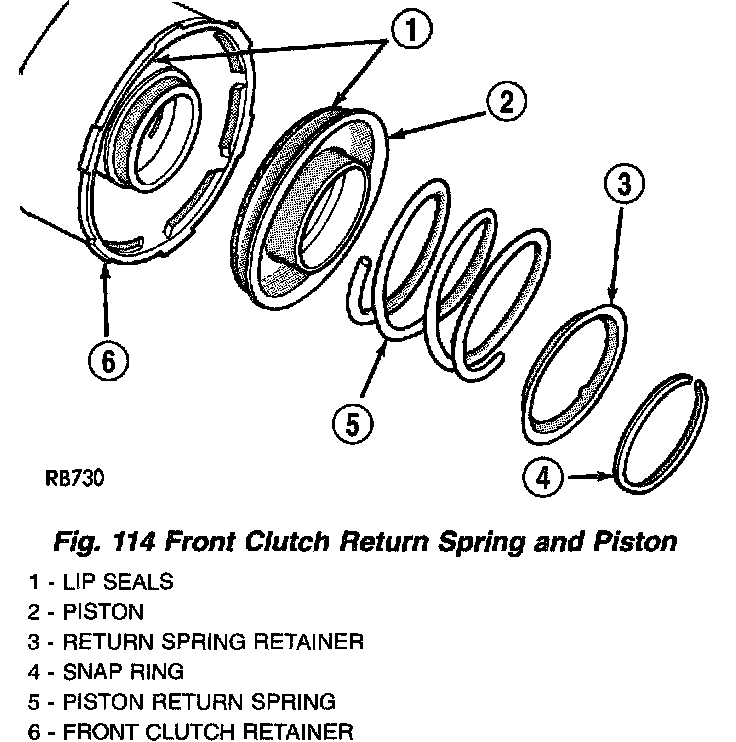 1
2
3
6
5
4
RB730

Fig. 114 Front Clutch Return Spring and Piston

1 - LIP SEALS
2 - PISTON
3 - RETURN SPRING RETAINER
4 - SNAP RING
5 - PISTON RETURN SPRING
6 - FRONT CLUTCH RETAINER