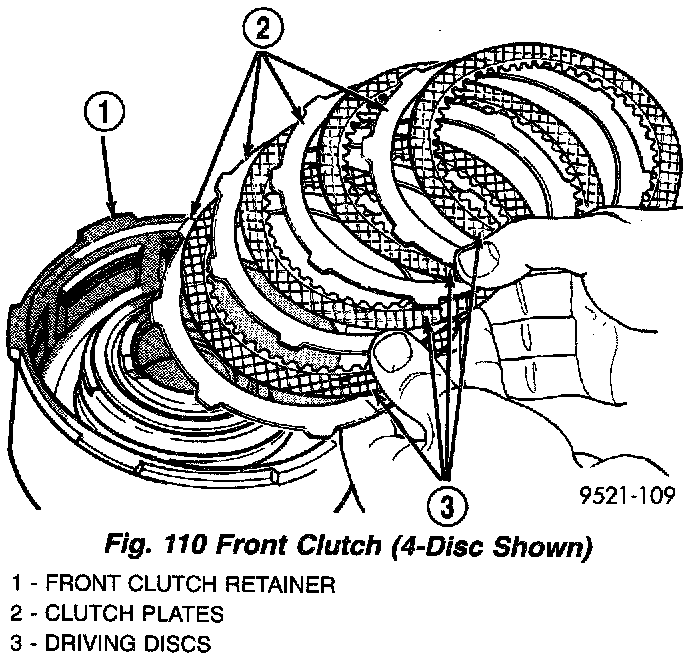 2

1

3

9521-109

Fig. 110 Front Clutch (4-Disc Shown)

1 - FRONT CLUTCH RETAINER
2 - CLUTCH PLATES
3 - DRIVING DISCS