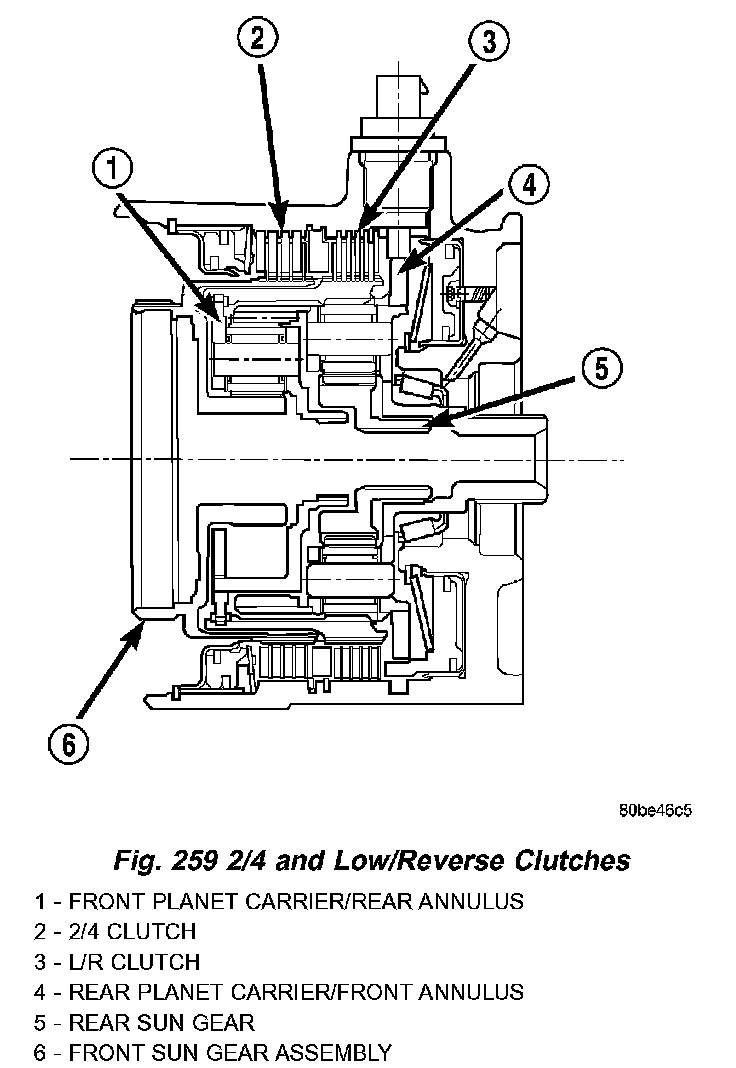 2

3

1

4

5

6

80be46c5

Fig. 259 2/4 and Low/Reverse Clutches

1 - FRONT PLANET CARRIER/REAR ANNULUS
2 - 2/4 CLUTCH
3 - L/R CLUTCH
4 - REAR PLANET CARRIER/FRONT ANNULUS
5 - REAR SUN GEAR
6 - FRONT SUN GEAR ASSEMBLY