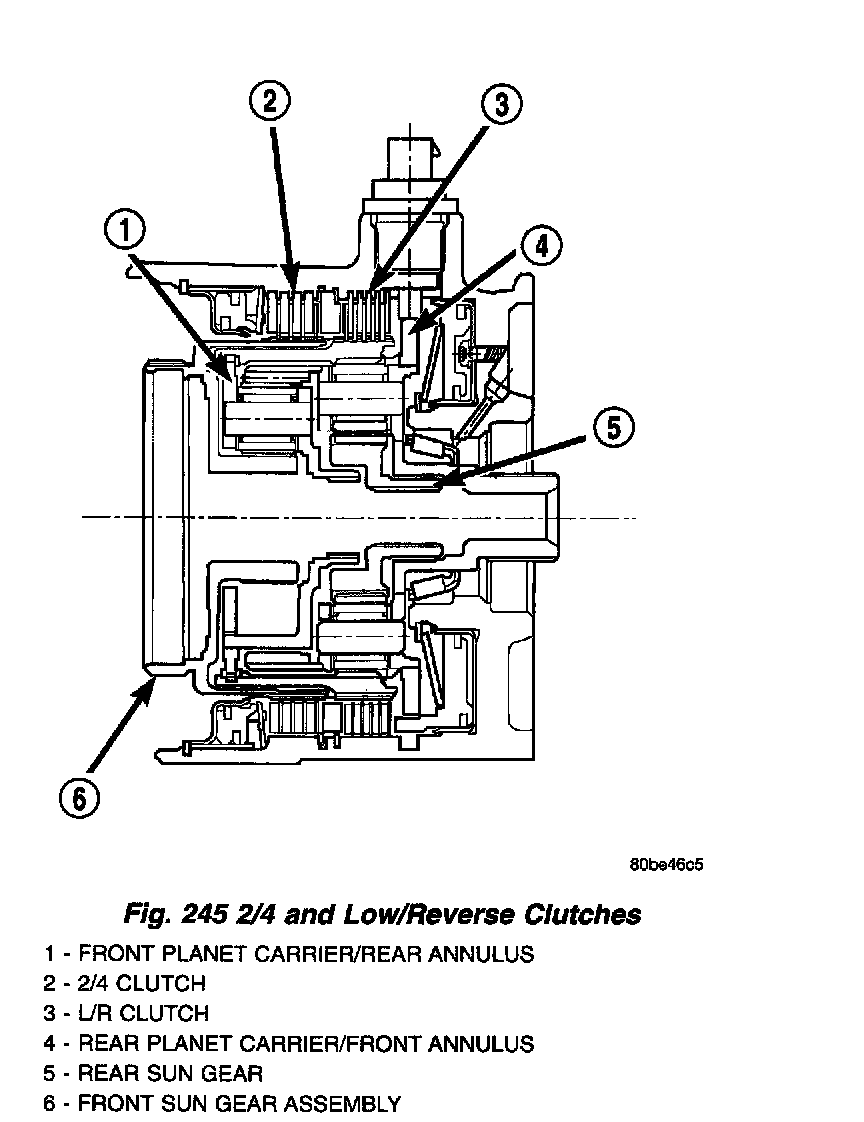 2
3
1
4
5
6

80be46c5

Fig. 245 2/4 and Low/Reverse Clutches

1 - FRONT PLANET CARRIER/REAR ANNULUS
2 - 2/4 CLUTCH
3 - L/R CLUTCH
4 - REAR PLANET CARRIER/FRONT ANNULUS
5 - REAR SUN GEAR
6 - FRONT SUN GEAR ASSEMBLY