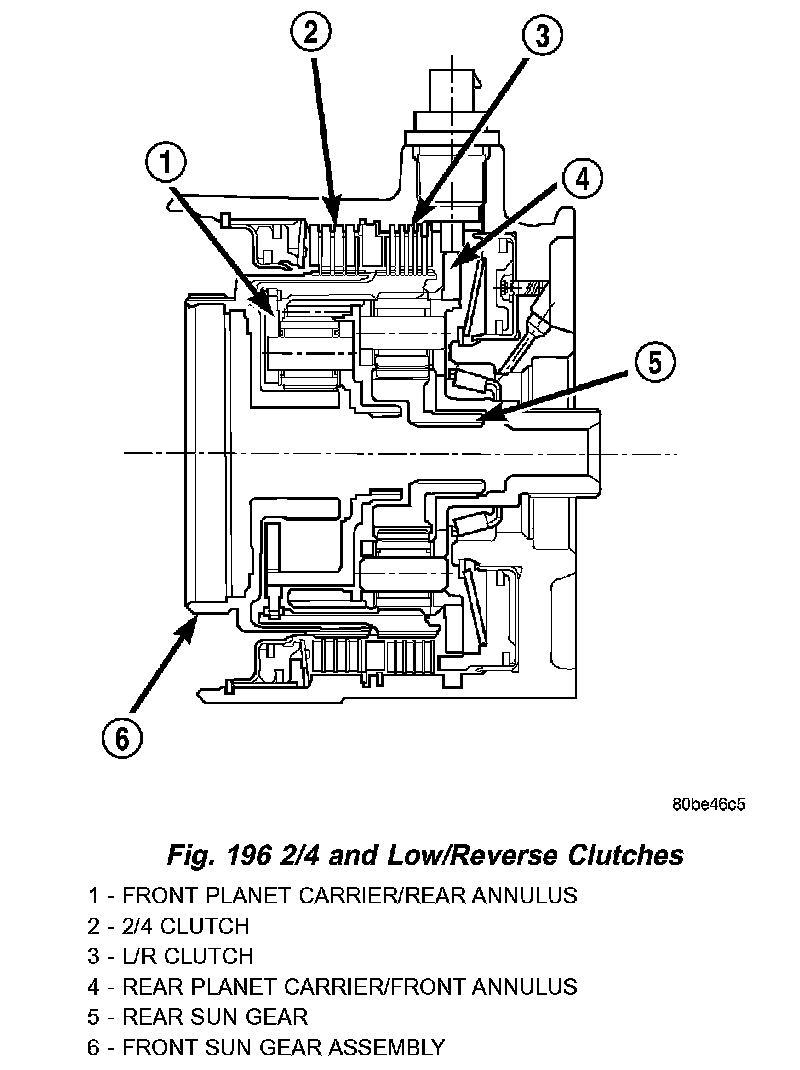 2
3
1
4
5
6

80be46c5

Fig. 196 2/4 and Low/Reverse Clutches

1 - FRONT PLANET CARRIER/REAR ANNULUS
2 - 2/4 CLUTCH
3 - L/R CLUTCH
4 - REAR PLANET CARRIER/FRONT ANNULUS
5 - REAR SUN GEAR
6 - FRONT SUN GEAR ASSEMBLY