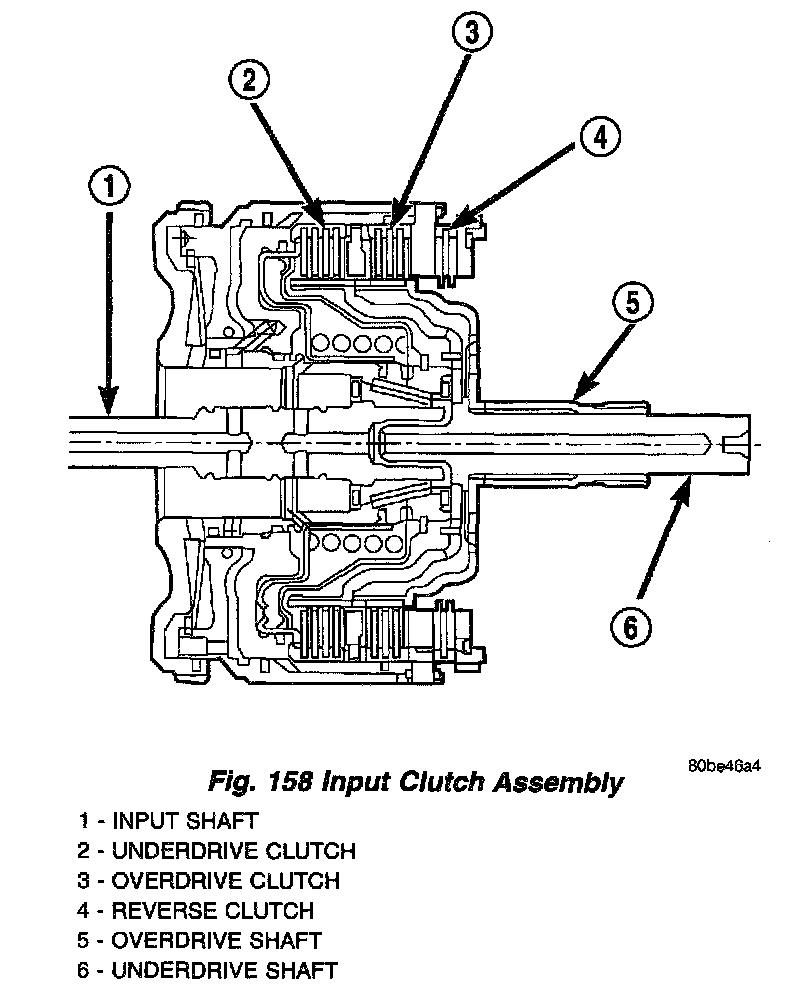 3

2

4

1

5

6

80be46a4

Fig. 158 Input Clutch Assembly

1 - INPUT SHAFT
2 - UNDERDRIVE CLUTCH
3 - OVERDRIVE CLUTCH
4 - REVERSE CLUTCH
5 - OVERDRIVE SHAFT
6 - UNDERDRIVE SHAFT