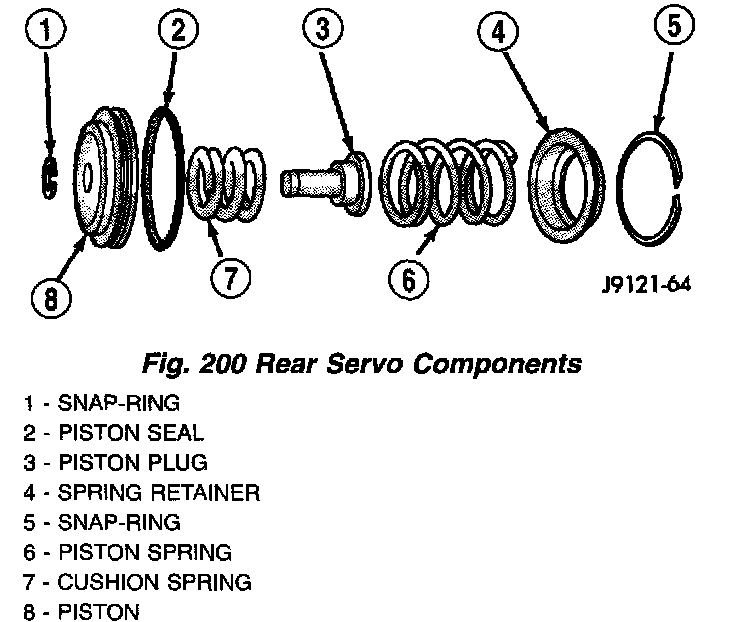 1
2
3
4
5
8
7
6
J9121-64

Fig. 200 Rear Servo Components

1 - SNAP-RING
2 - PISTON SEAL
3 - PISTON PLUG
4 - SPRING RETAINER
5 - SNAP-RING
6 - PISTON SPRING
7 - CUSHION SPRING
8 - PISTON