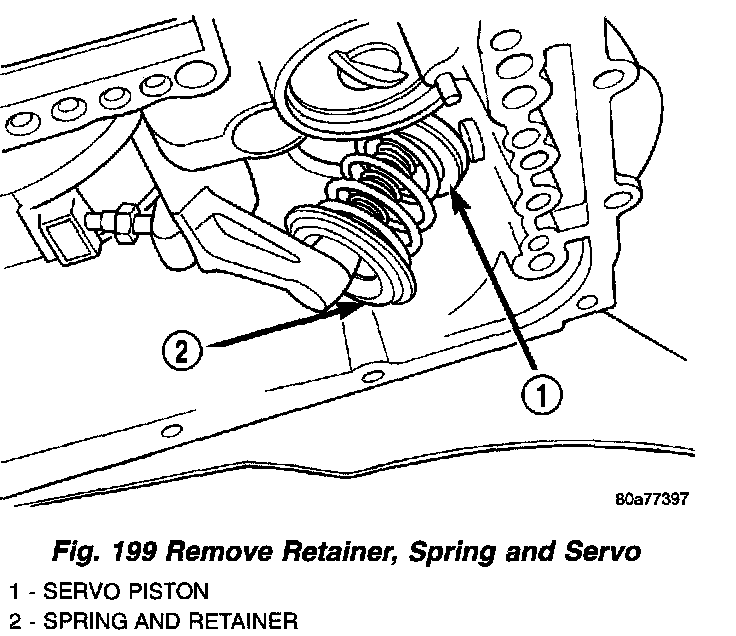 2

1

80a77397

Fig. 199 Remove Retainer, Spring and Servo

1 - SERVO PISTON
2 - SPRING AND RETAINER