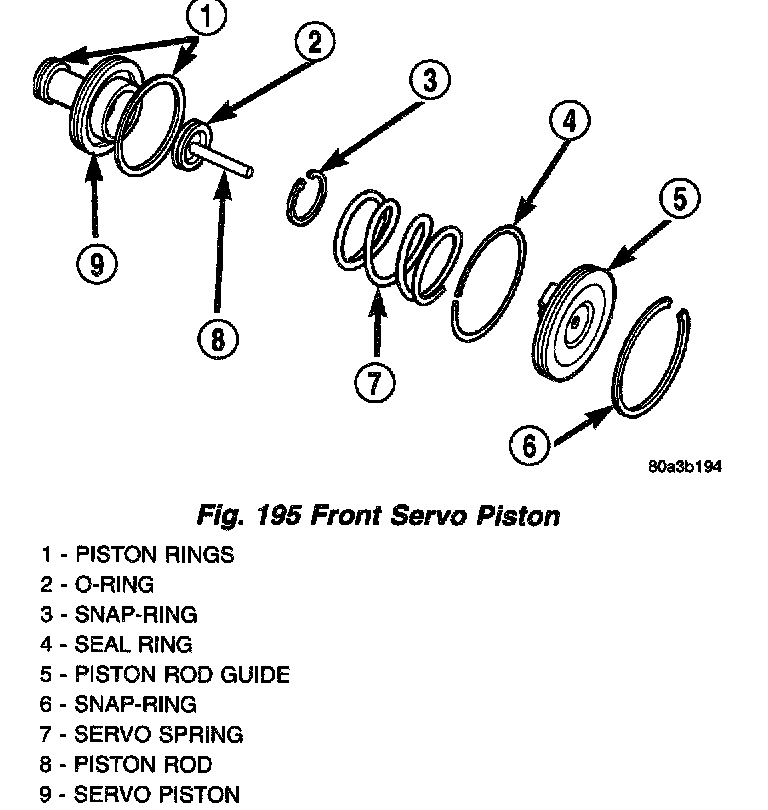 1
2
3
4
5
9
8
7
6
80a3b194

Fig. 195 Front Servo Piston

1 - PISTON RINGS
2 - O-RING
3 - SNAP-RING
4 - SEAL RING
5 - PISTON ROD GUIDE
6 - SNAP-RING
7 - SERVO SPRING
8 - PISTON ROD
9 - SERVO PISTON