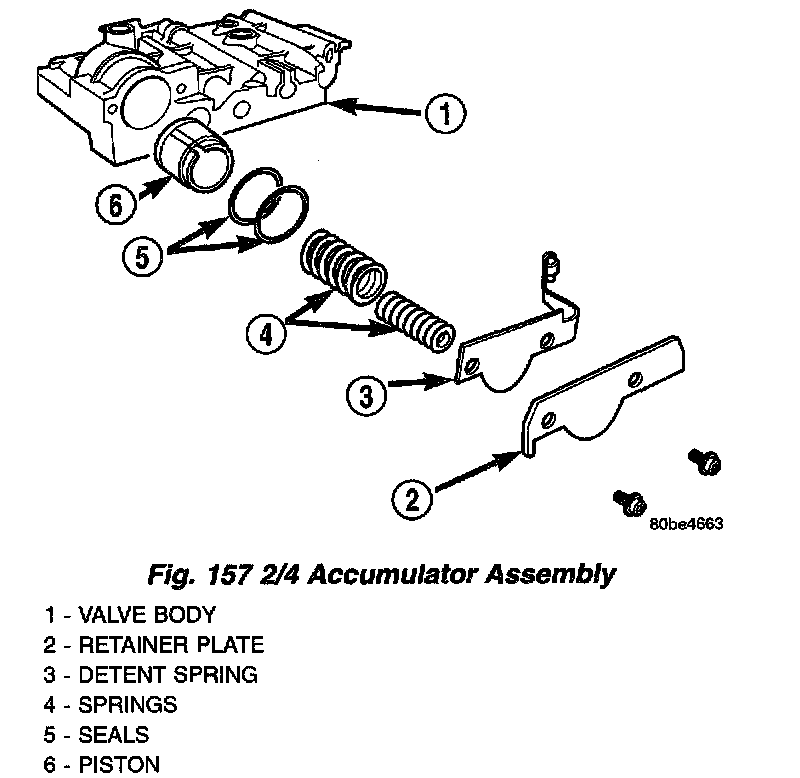 1
6
5
4
3
2
80be4663

Fig. 157 2/4 Accumulator Assembly

1 - VALVE BODY
2 - RETAINER PLATE
3 - DETENT SPRING
4 - SPRINGS
5 - SEALS
6 - PISTON